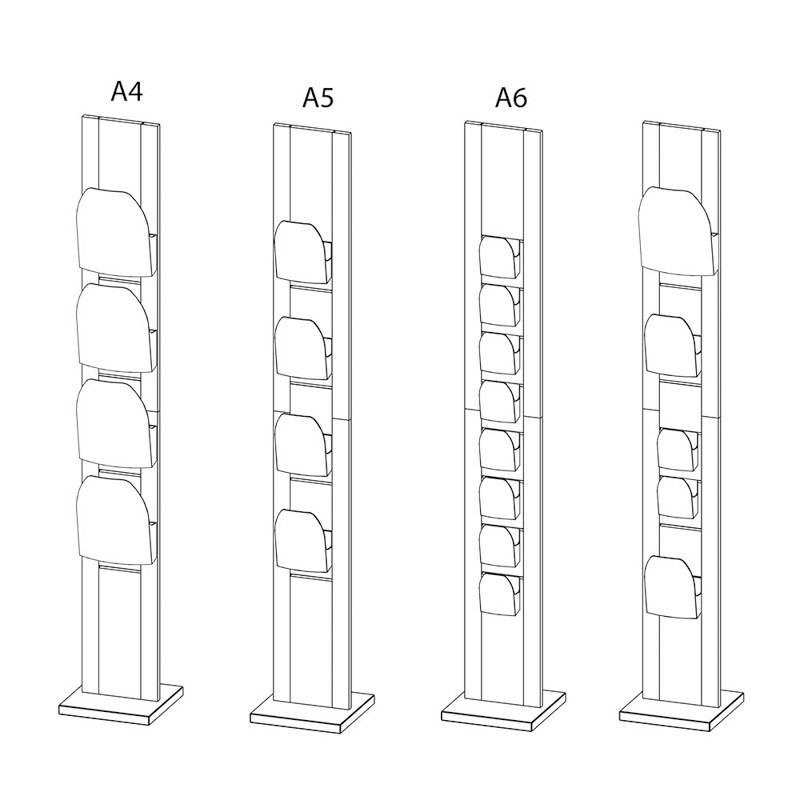 A4

A5

A6